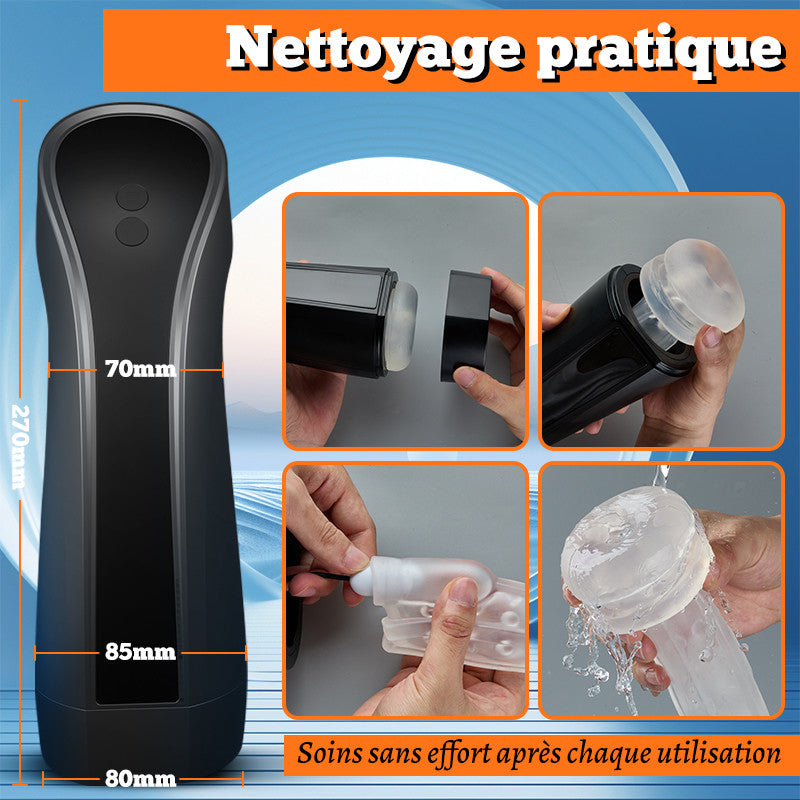 Nettoyage pratique

270mm

70mm

85mm

80mm

Soins sans effort après chaque utilisation